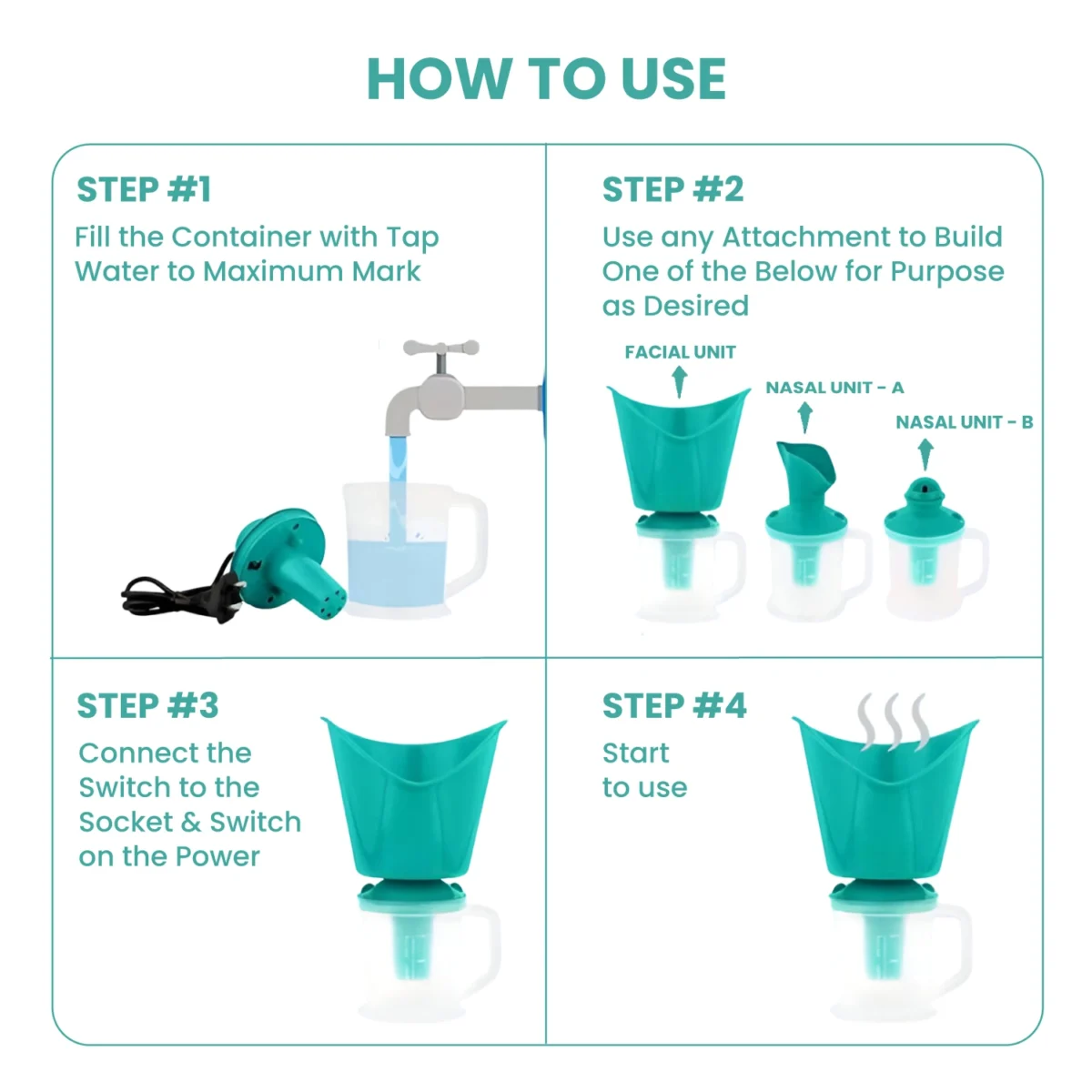 HOW TO USE

STEP #1
Fill the Container with Tap Water to Maximum Mark

STEP #2
Use any Attachment to Build One of the Below for Purpose as Desired

FACIAL UNIT

NASAL UNIT - A

NASAL UNIT - B

STEP #3
Connect the Switch to the Socket & Switch on the Power

STEP #4
Start to use