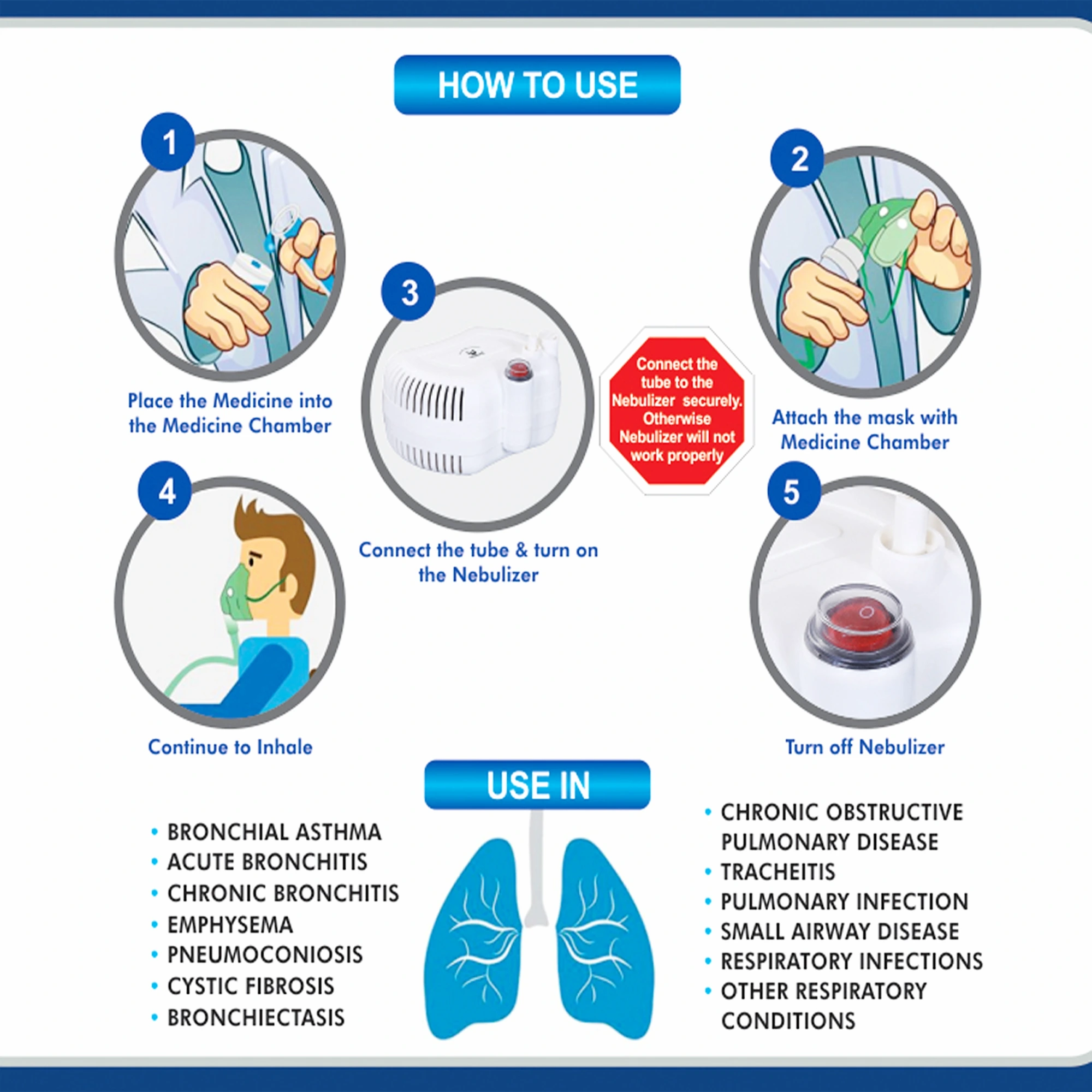 HOW TO USE

1

Place the Medicine into the Medicine Chamber

2

Attach the mask with Medicine Chamber

3

Connect the tube & turn on the Nebulizer

Connect the tube to the Nebulizer securely. Otherwise Nebulizer will not work properly

4

Continue to Inhale

5

Turn off Nebulizer

USE IN

• BRONCHIAL ASTHMA
• ACUTE BRONCHITIS
• CHRONIC BRONCHITIS
• EMPHYSEMA
• PNEUMOCONIOSIS
• CYSTIC FIBROSIS
• BRONCHIECTASIS

• CHRONIC OBSTRUCTIVE PULMONARY DISEASE
• TRACHEITIS
• PULMONARY INFECTION
• SMALL AIRWAY DISEASE
• RESPIRATORY INFECTIONS
• OTHER RESPIRATORY CONDITIONS